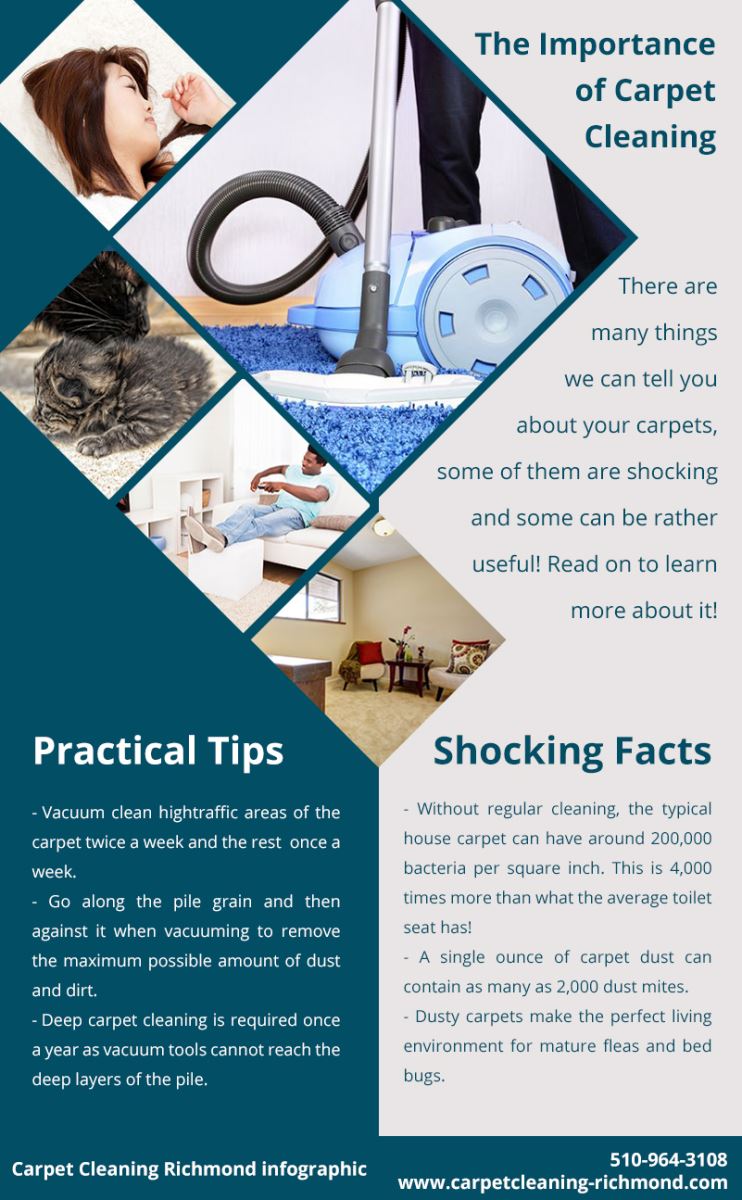 The Importance of Carpet Cleaning

There are many things we can tell you about your carpets, some of them are shocking and some can be rather useful! Read on to learn more about it!

Practical Tips

- Vacuum clean hightraffic areas of the carpet twice a week and the rest once a week.
- Go along the pile grain and then against it when vacuuming to remove the maximum possible amount of dust and dirt.
- Deep carpet cleaning is required once a year as vacuum tools cannot reach the deep layers of the pile.

Shocking Facts

- Without regular cleaning, the typical house carpet can have around 200,000 bacteria per square inch. This is 4,000 times more than what the average toilet seat has!
- A single ounce of carpet dust can contain as many as 2,000 dust mites.
- Dusty carpets make the perfect living environment for mature fleas and bed bugs.

Carpet Cleaning Richmond infographic

510-964-3108
www.carpetcleaning-richmond.com